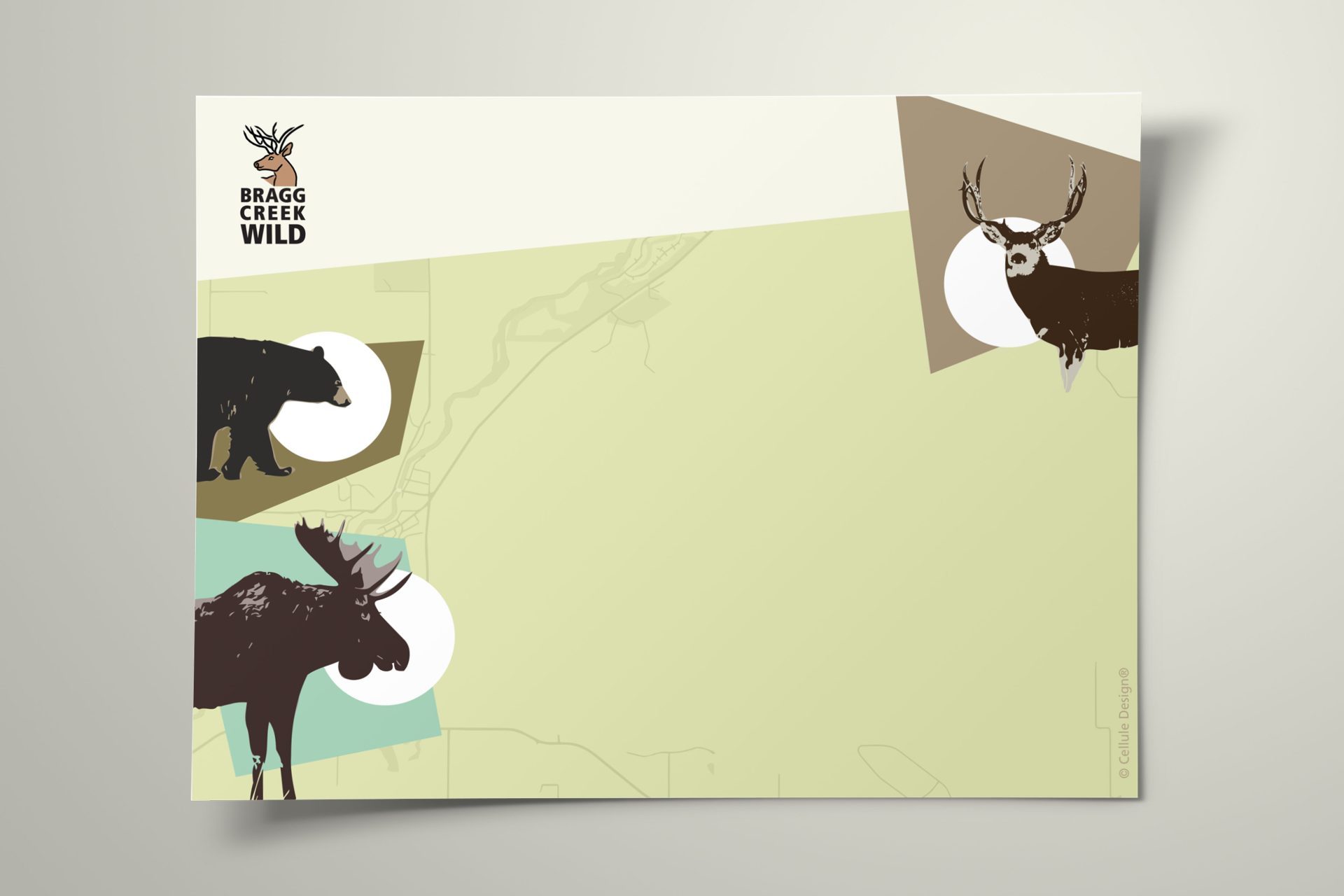 BRAGG CREEK WILD

© Cellule Design®