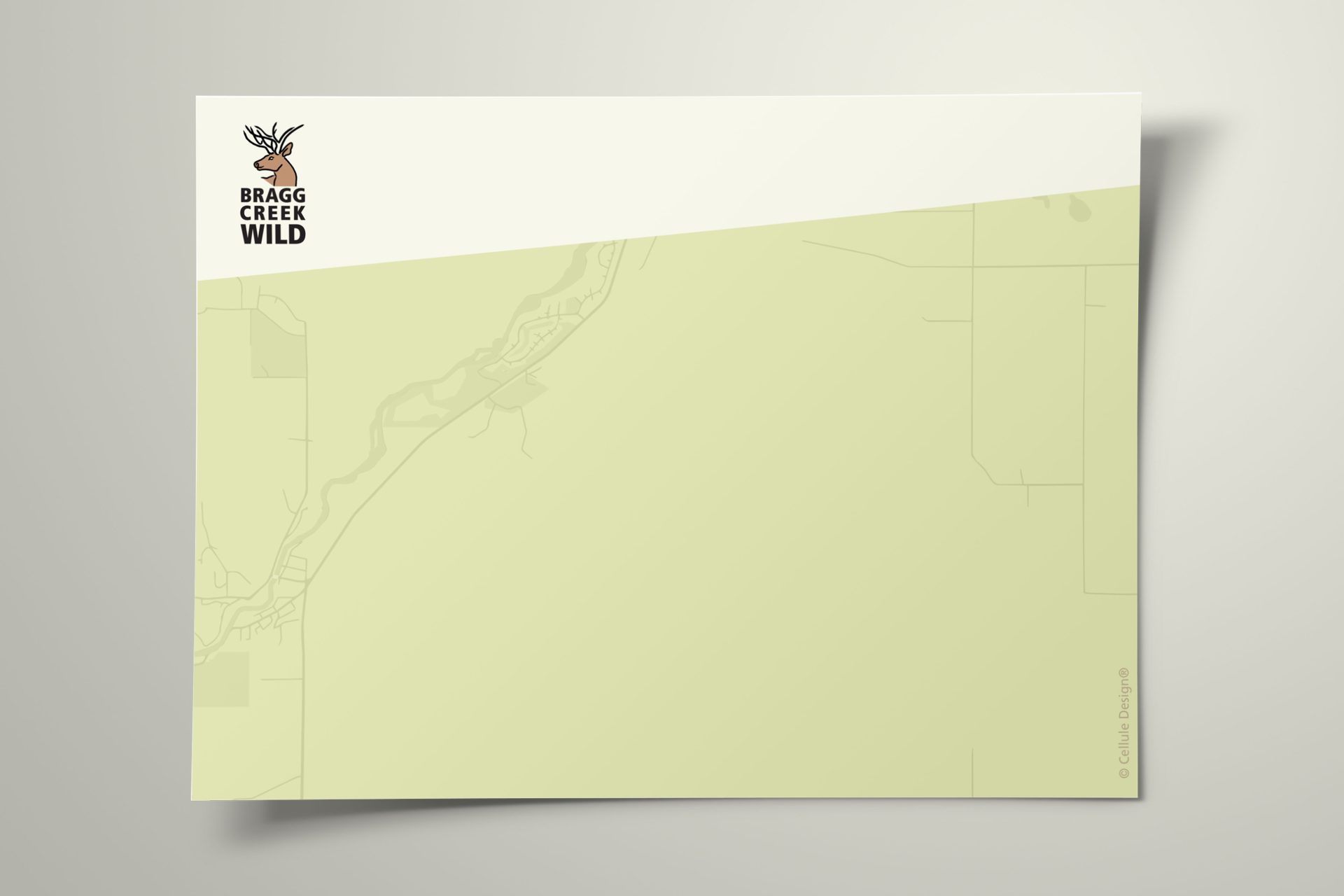 BRAGG
CREEK
WILD

© Cellule Design®